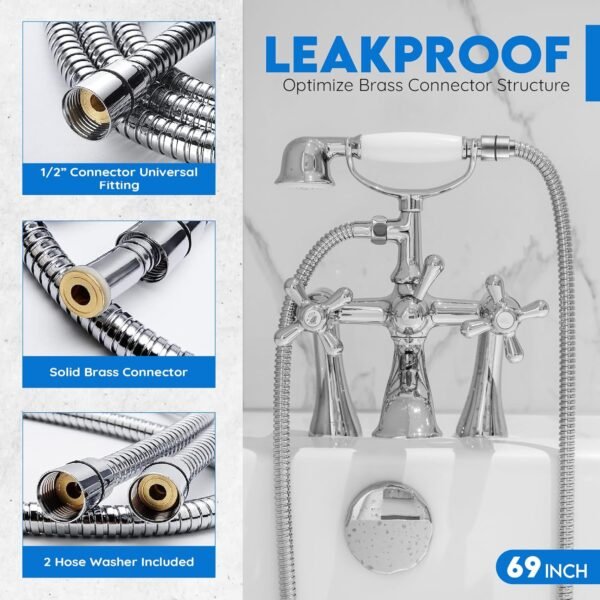 LEAKPROOF
Optimize Brass Connector Structure

1/2" Connector Universal Fitting

Solid Brass Connector

2 Hose Washer Included

69 INCH